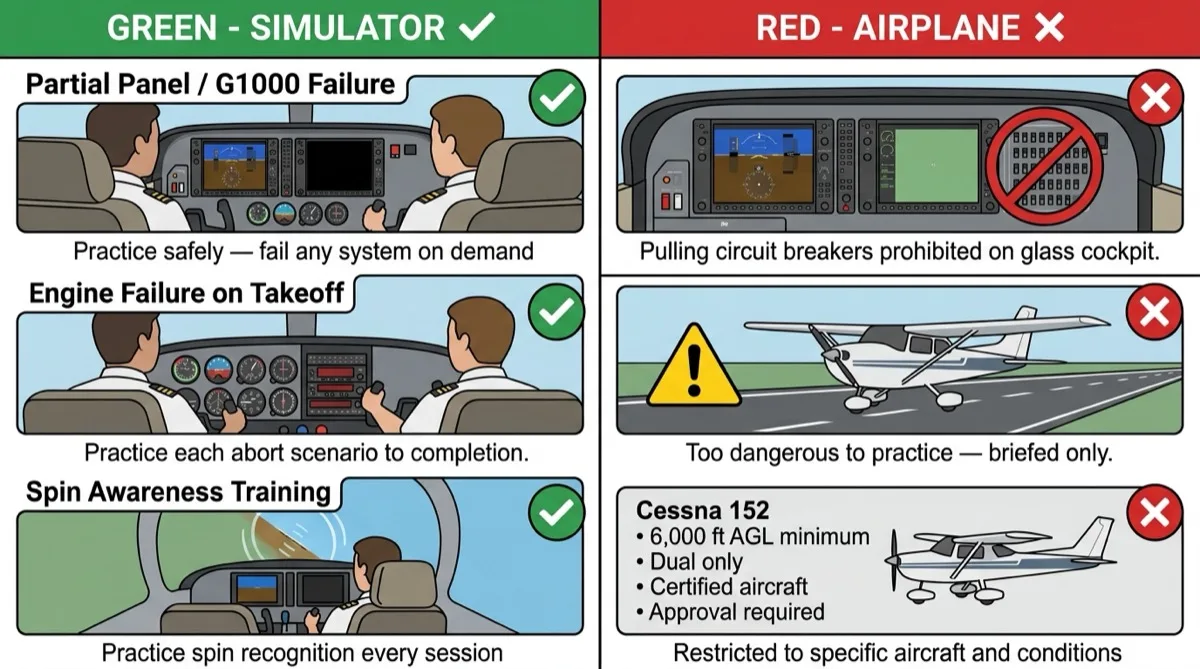 GREEN - SIMULATOR ✓

Partial Panel / G1000 Failure

Practice safely — fail any system on demand

Engine Failure on Takeoff

Practice each abort scenario to completion.

Spin Awareness Training

Practice spin recognition every session

RED - AIRPLANE ✕

Pulling circuit breakers prohibited on glass cockpit.

Too dangerous to practice — briefed only.

Cessna 152
• 6,000 ft AGL minimum
• Dual only
• Certified aircraft
• Approval required

Restricted to specific aircraft and conditions