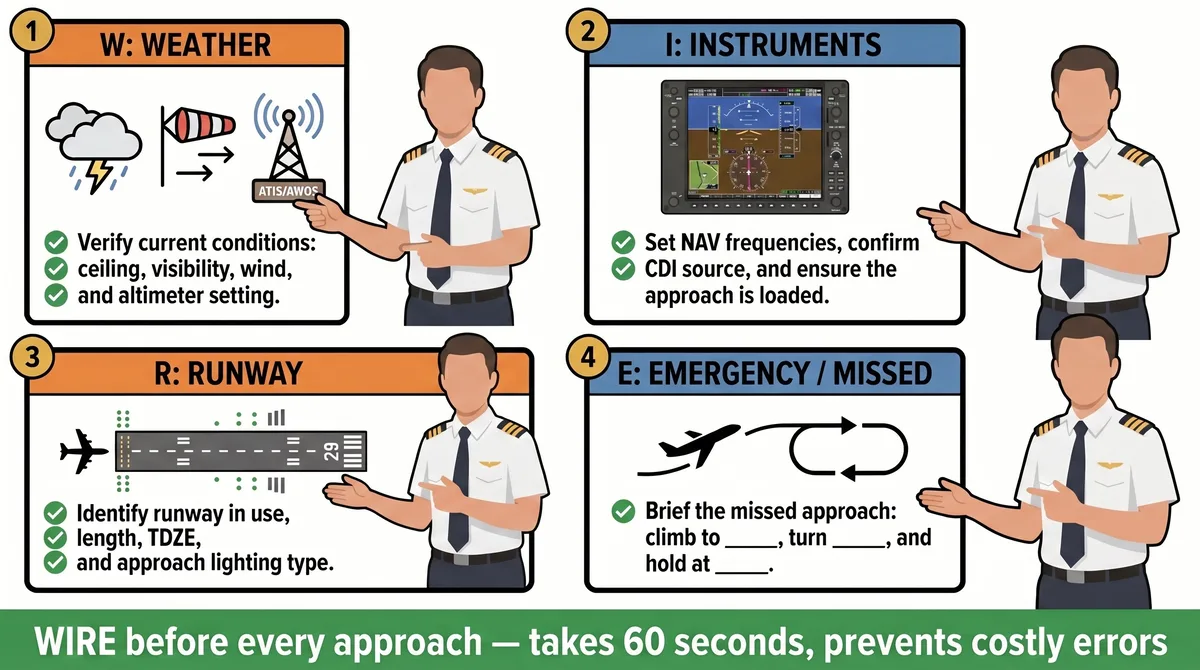 1
W: WEATHER

ATIS/AWOS

Verify current conditions: ceiling, visibility, wind, and altimeter setting.

2
I: INSTRUMENTS

Set NAV frequencies, confirm CDI source, and ensure the approach is loaded.

3
R: RUNWAY

29

Identify runway in use, length, TDZE, and approach lighting type.

4
E: EMERGENCY / MISSED

Brief the missed approach: climb to _____, turn _____, and hold at _____.

WIRE before every approach — takes 60 seconds, prevents costly errors